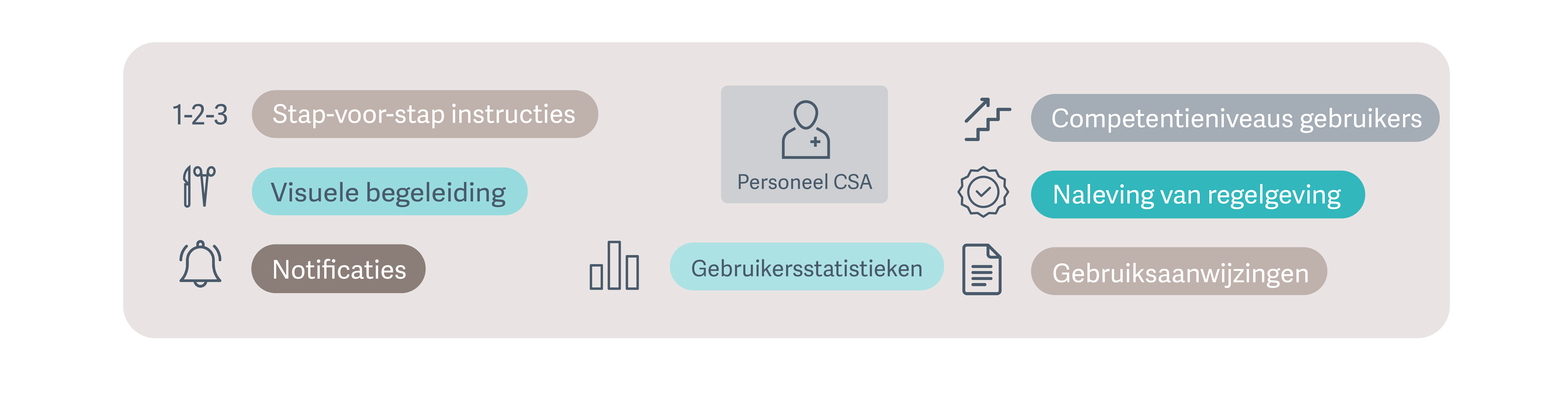 1-2-3 Stap-voor-stap instructies

Visuele begeleiding

Notificaties

Personeel CSA

Gebruikersstatistieken

Competentieniveaus gebruikers

Naleving van regelgeving

Gebruiksaanwijzingen