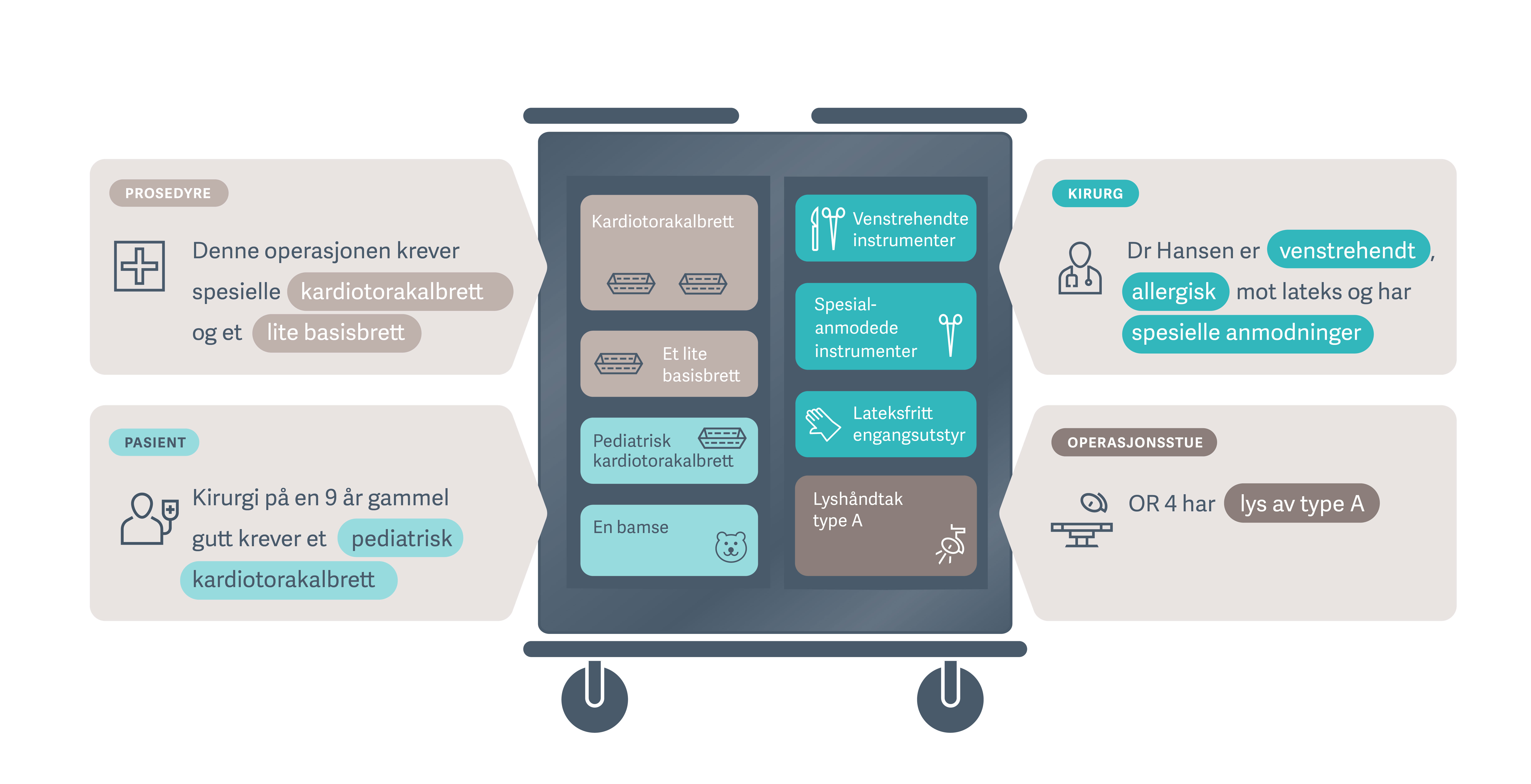 PROSEDYRE

Denne operasjonen krever spesielle kardiotorakalbrett og et lite basisbrett

PASIENT

Kirurgi på en 9 år gammel gutt krever et pediatrisk kardiotorakalbrett

Kardiotorakalbrett

Et lite basisbrett

Pediatrisk kardiotorakalbrett

En bamse

Venstrehendte instrumenter

Spesial-anmodede instrumenter

Lateksfritt engangsutstyr

Lyshåndtak type A

KIRURG

Dr Hansen er venstrehendt, allergisk mot lateks og har spesielle anmodninger

OPERASJONSSTUE

OR 4 har lys av type A